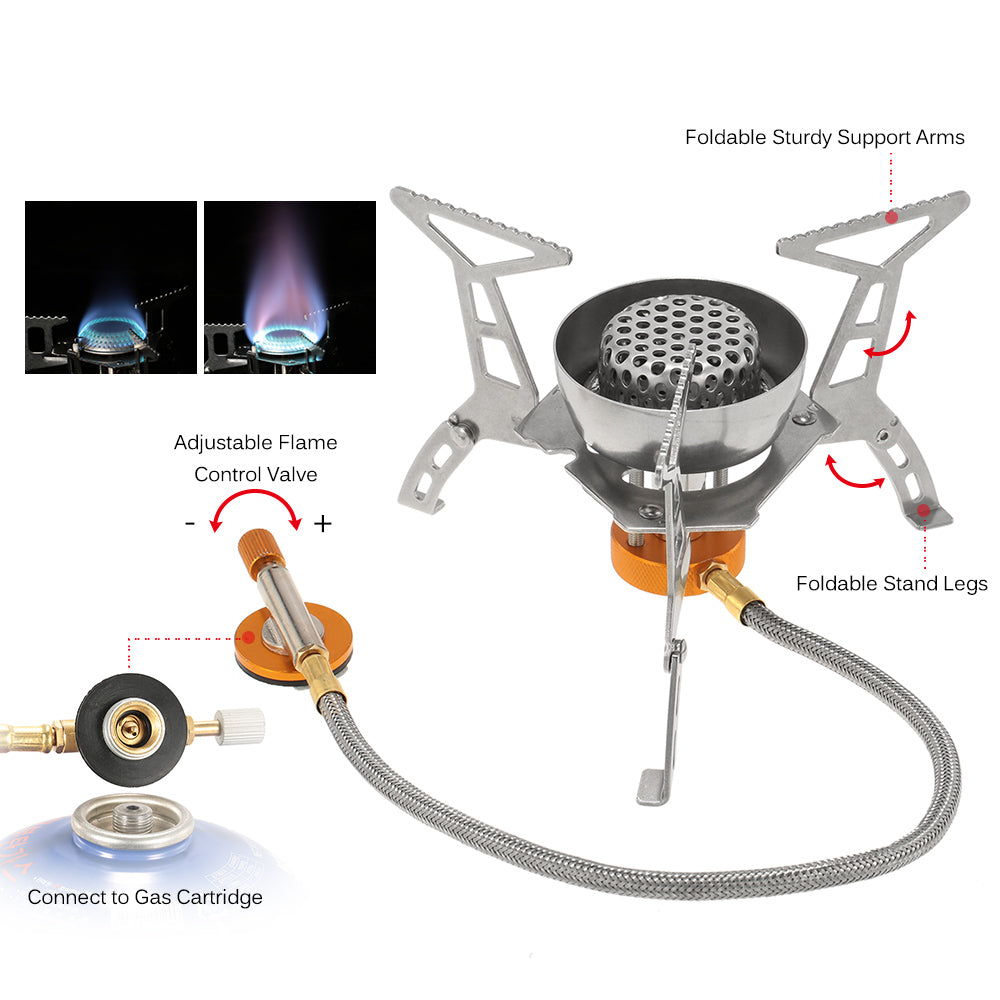 Foldable Sturdy Support Arms

Adjustable Flame Control Valve

-

+

Foldable Stand Legs

Connect to Gas Cartridge