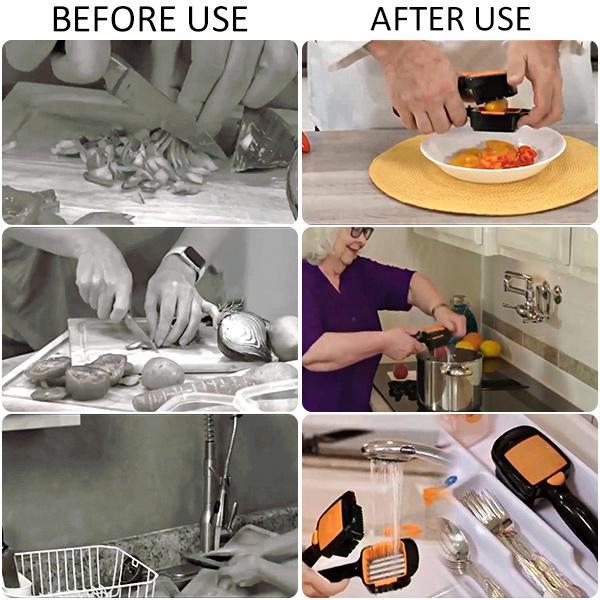 BEFORE USE

AFTER USE