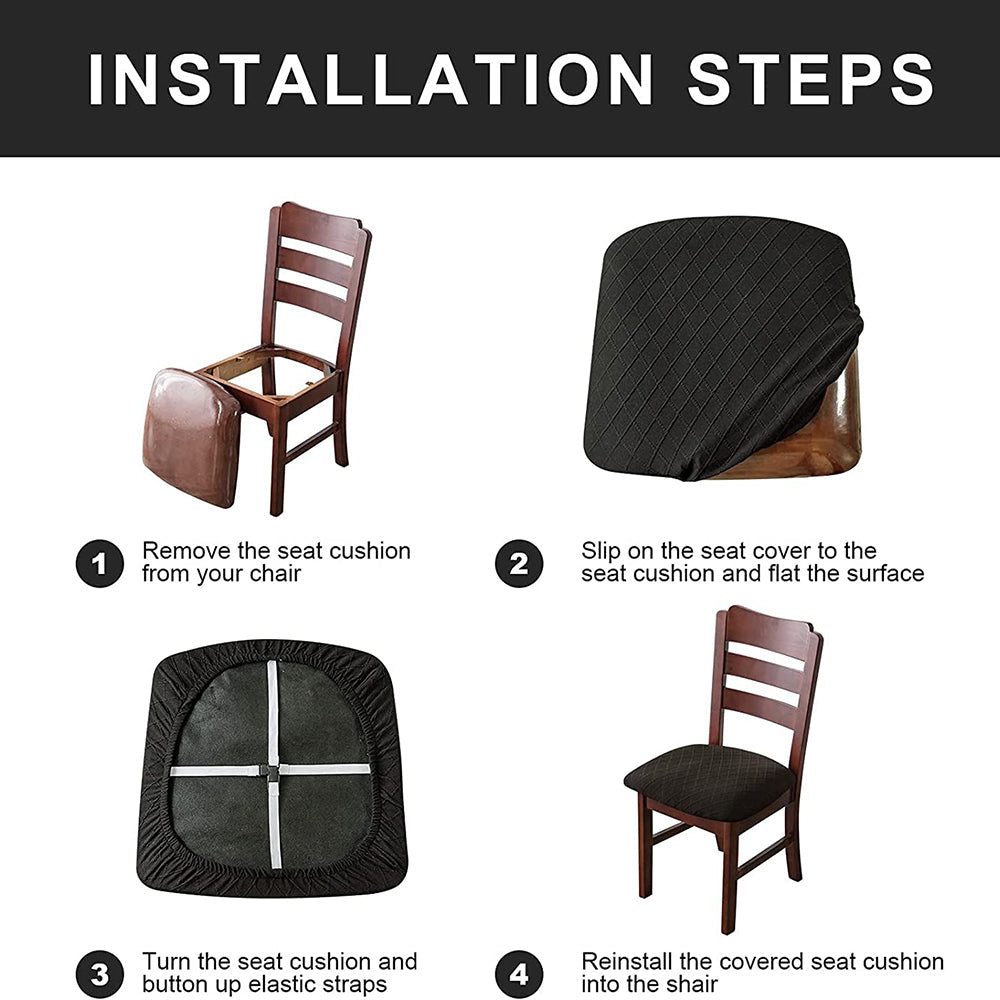 INSTALLATION STEPS

1 Remove the seat cushion from your chair

2 Slip on the seat cover to the seat cushion and flat the surface

3 Turn the seat cushion and button up elastic straps

4 Reinstall the covered seat cushion into the shair