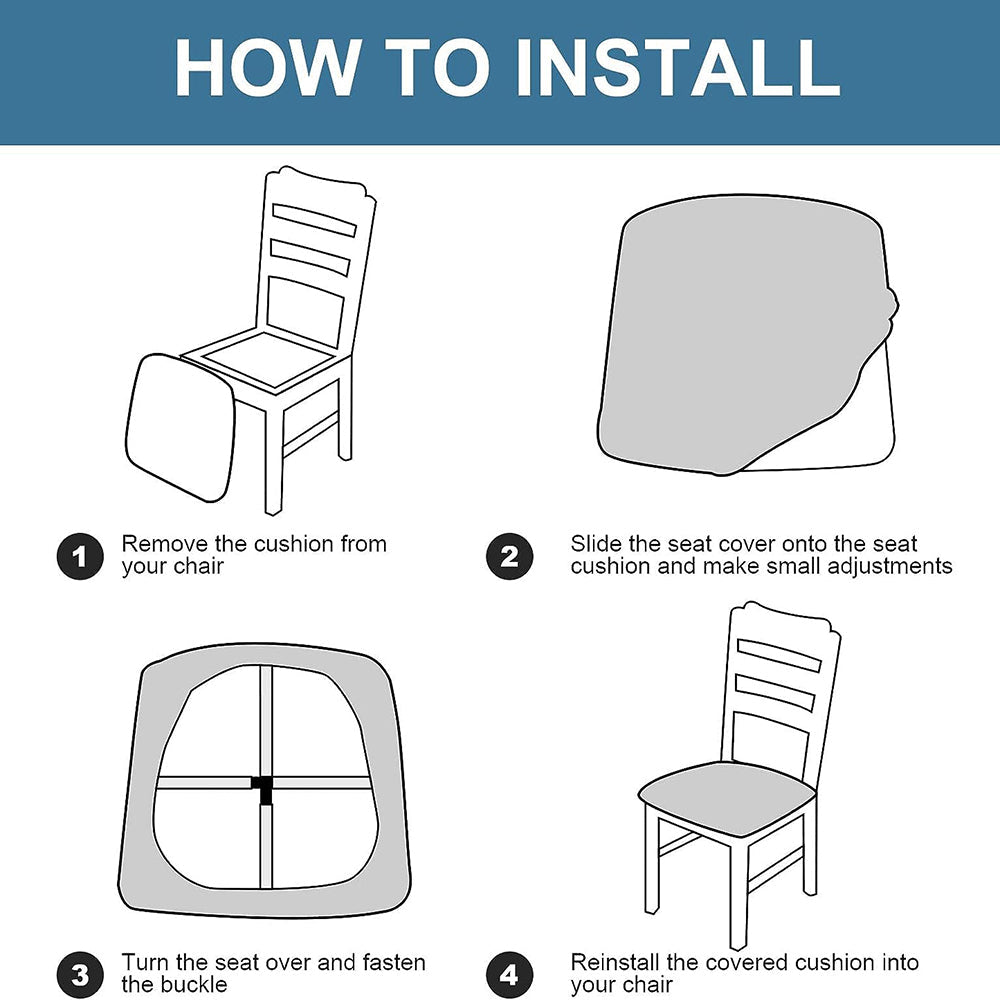 HOW TO INSTALL

1 Remove the cushion from your chair

2 Slide the seat cover onto the seat cushion and make small adjustments

3 Turn the seat over and fasten the buckle

4 Reinstall the covered cushion into your chair