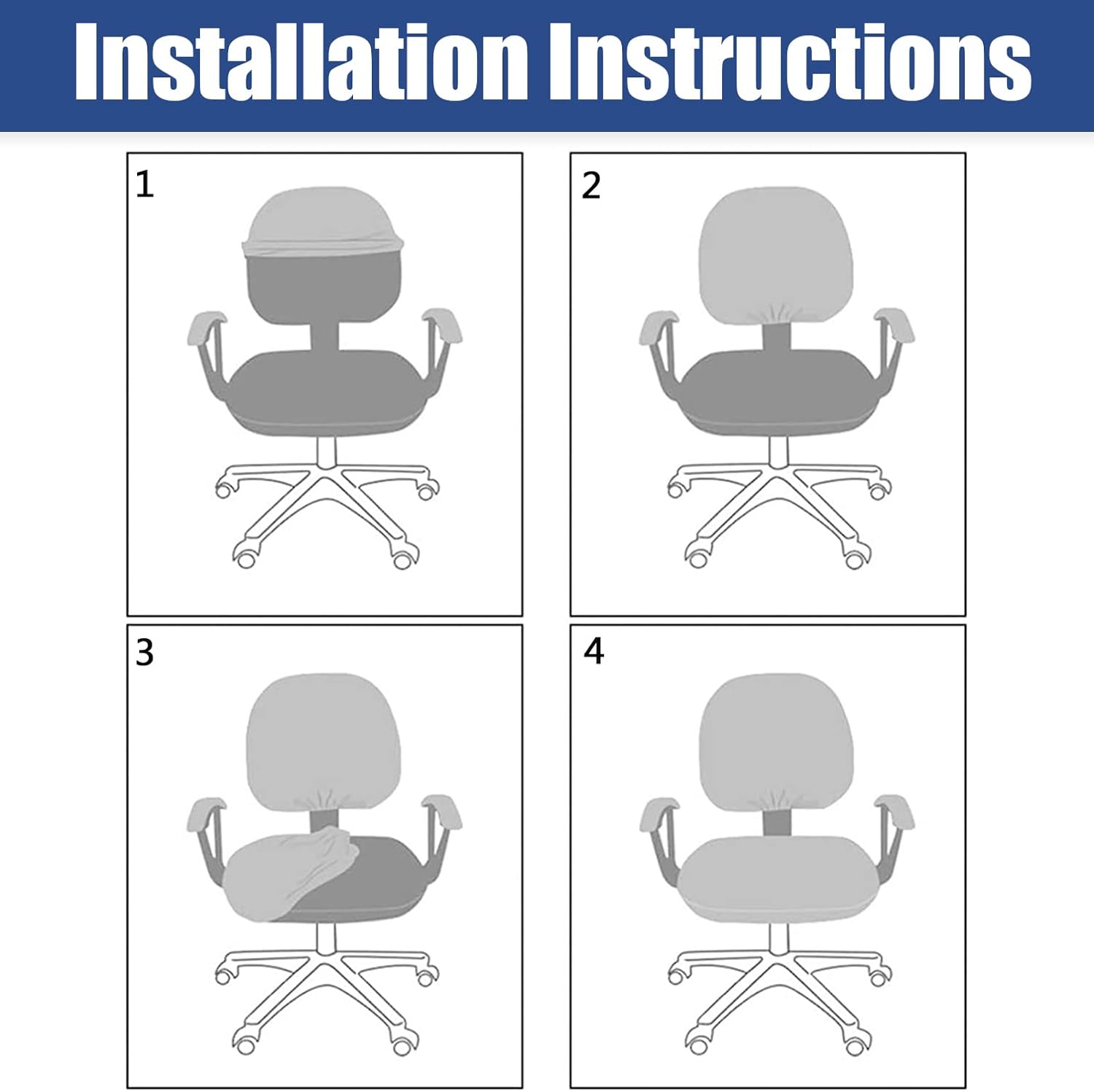 Installation Instructions

1

2

3

4