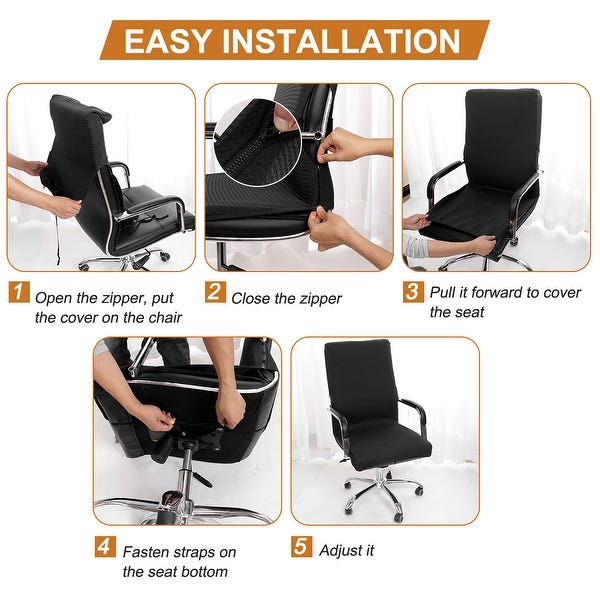 EASY INSTALLATION

1 Open the zipper, put the cover on the chair

2 Close the zipper

3 Pull it forward to cover the seat

4 Fasten straps on the seat bottom

5 Adjust it