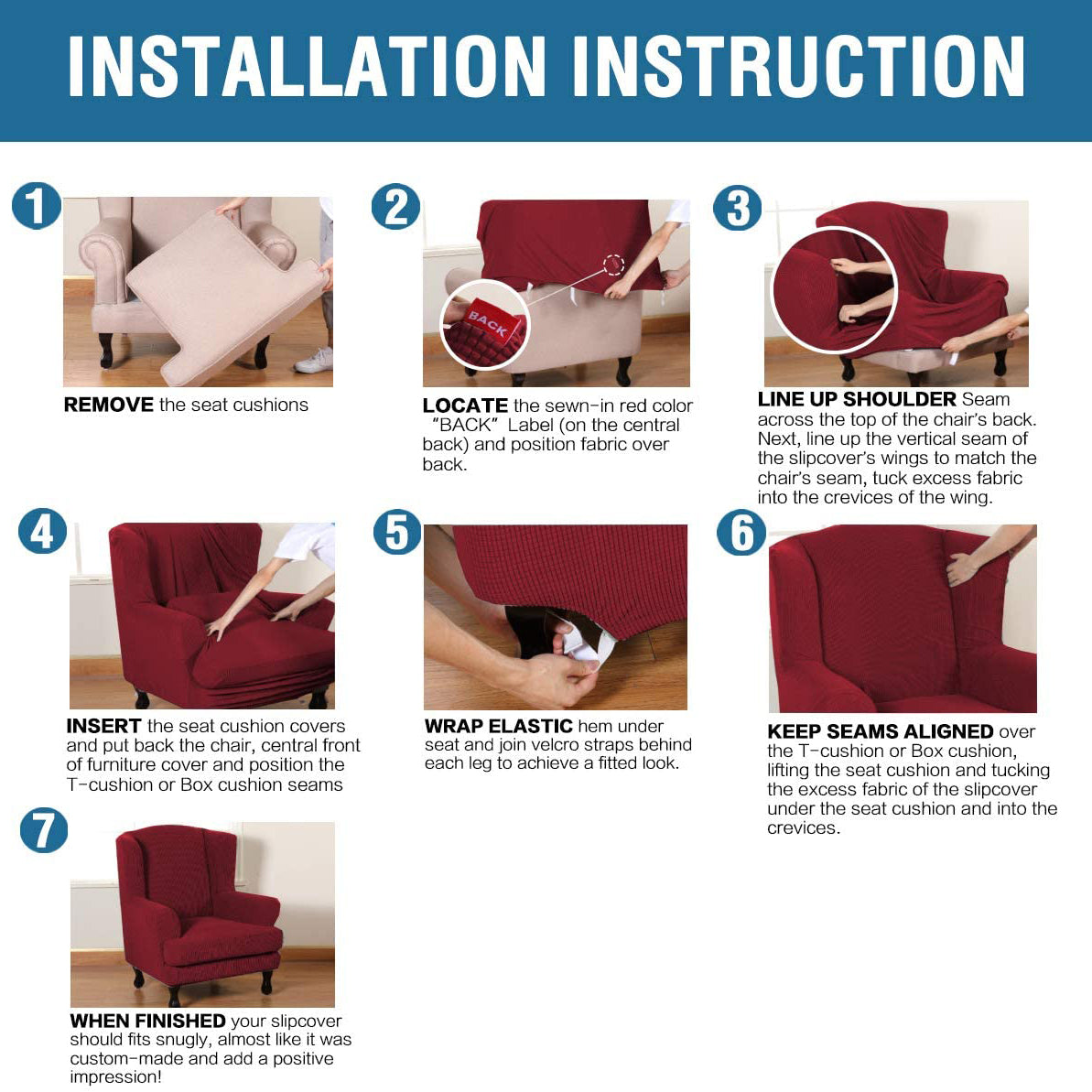 INSTALLATION INSTRUCTION

1

REMOVE the seat cushions

2

BACK

LOCATE the sewn-in red color "BACK" Label (on the central back) and position fabric over back.

3

LINE UP SHOULDER Seam across the top of the chair's back. Next, line up the vertical seam of the slipcover's wings to match the chair's seam, tuck excess fabric into the crevices of the wing.

4

INSERT the seat cushion covers and put back the chair, central front of furniture cover and position the T-cushion or Box cushion seams

5

WRAP ELASTIC hem under seat and join velcro straps behind each leg to achieve a fitted look.

6

KEEP SEAMS ALIGNED over the T-cushion or Box cushion, lifting the seat cushion and tucking the excess fabric of the slipcover under the seat cushion and into the crevices.

7

WHEN FINISHED your slipcover should fits snugly, almost like it was custom-made and add a positive impression!