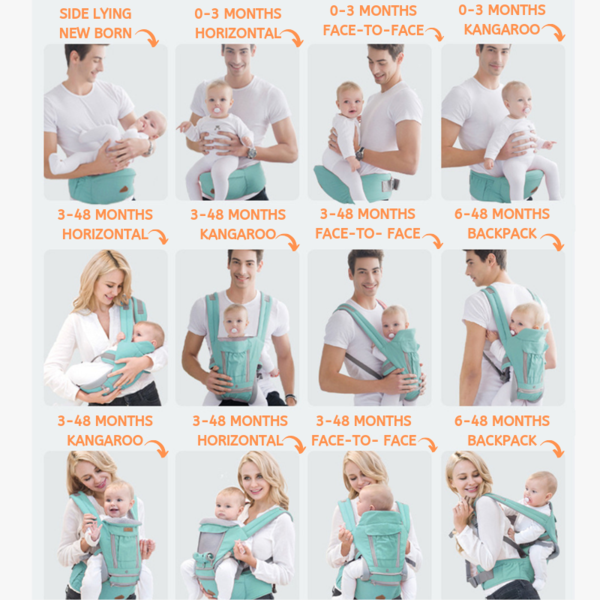 SIDE LYING NEW BORN

0-3 MONTHS HORIZONTAL

0-3 MONTHS FACE-TO-FACE

0-3 MONTHS KANGAROO

3-48 MONTHS HORIZONTAL

3-48 MONTHS KANGAROO

3-48 MONTHS FACE-TO- FACE

6-48 MONTHS BACKPACK

3-48 MONTHS KANGAROO

3-48 MONTHS HORIZONTAL

3-48 MONTHS FACE-TO- FACE

6-48 MONTHS BACKPACK