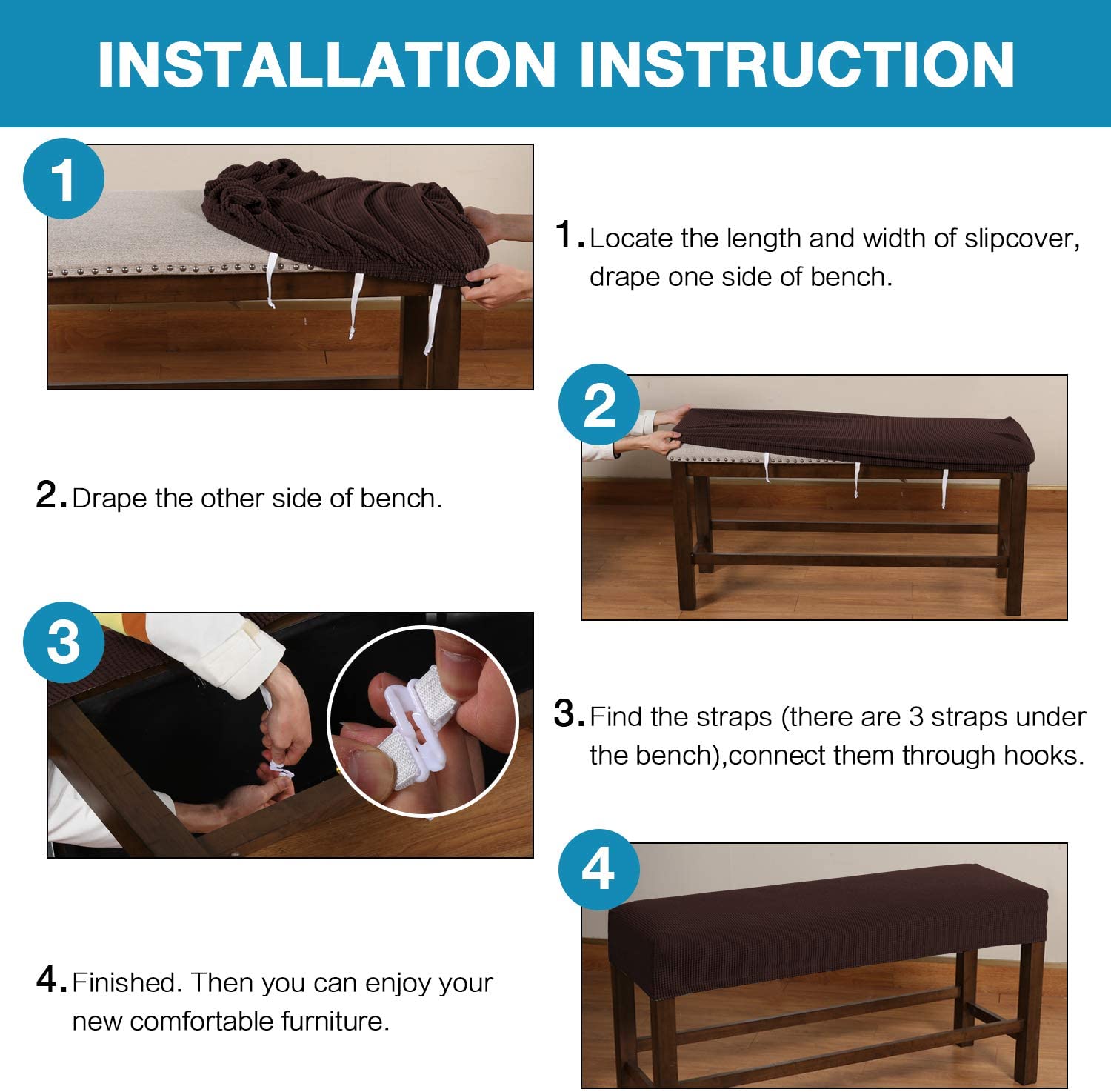 INSTALLATION INSTRUCTION

1

1. Locate the length and width of slipcover, drape one side of bench.

2

2. Drape the other side of bench.

3

3. Find the straps (there are 3 straps under the bench),connect them through hooks.

4

4. Finished. Then you can enjoy your new comfortable furniture.