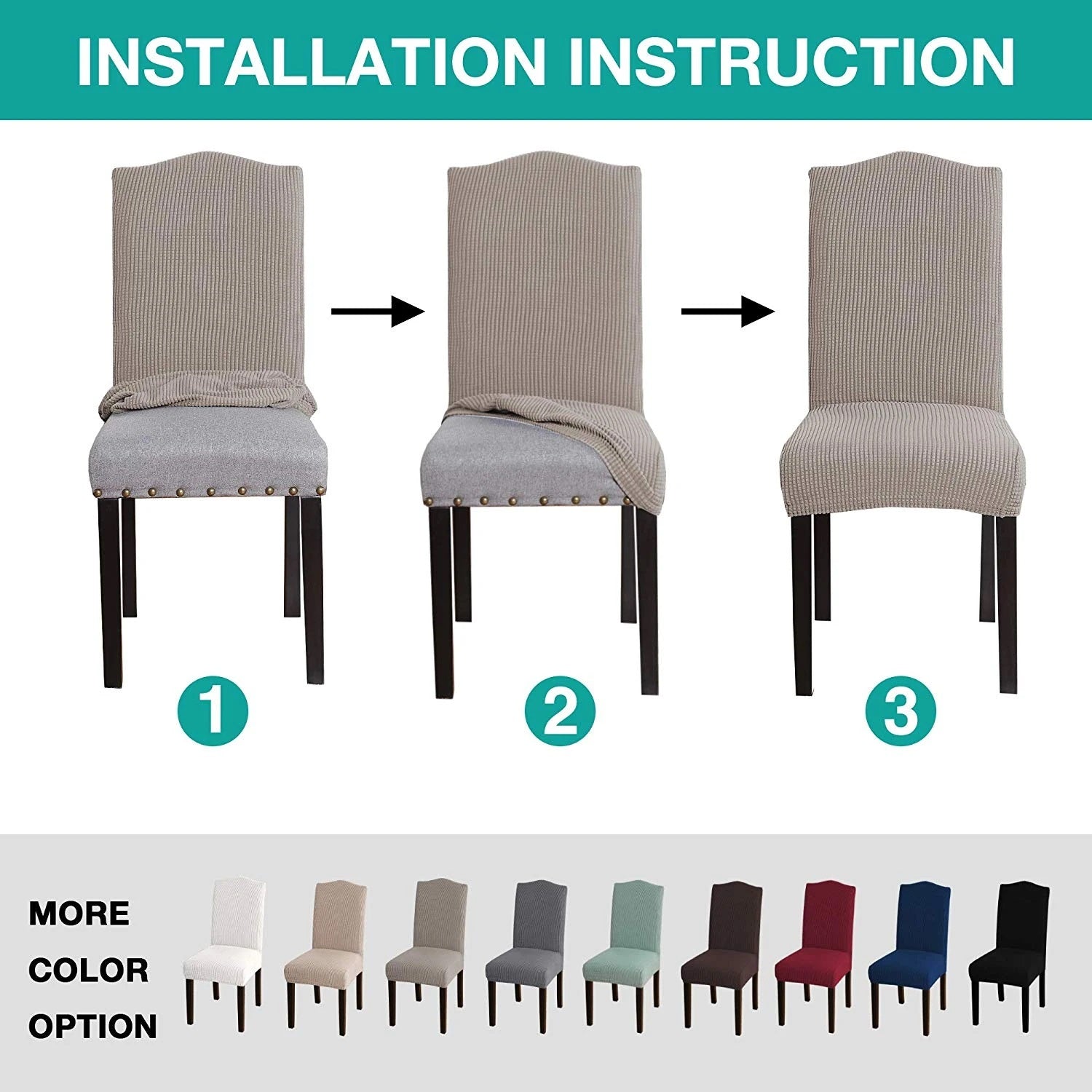 INSTALLATION INSTRUCTION

1

2

3

MORE
COLOR
OPTION