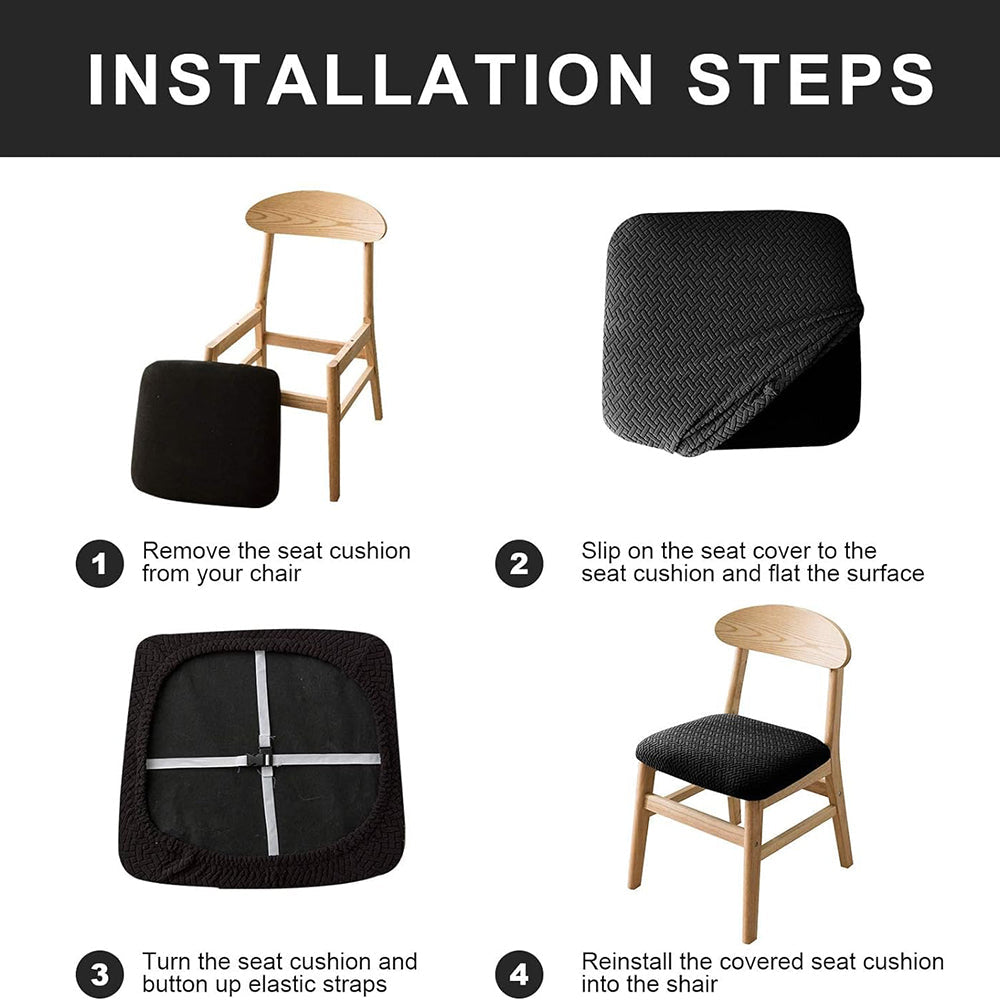 INSTALLATION STEPS

1 Remove the seat cushion from your chair

2 Slip on the seat cover to the seat cushion and flat the surface

3 Turn the seat cushion and button up elastic straps

4 Reinstall the covered seat cushion into the shair