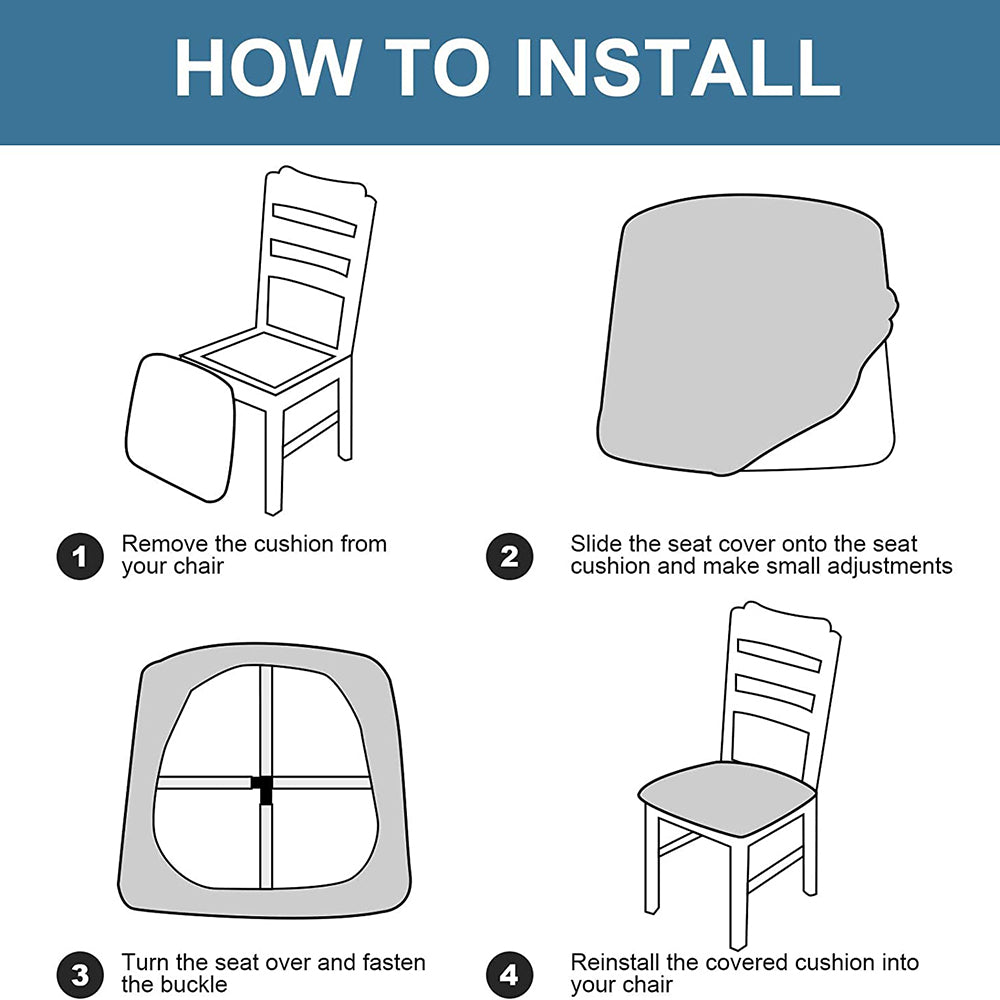 HOW TO INSTALL

1 Remove the cushion from your chair

2 Slide the seat cover onto the seat cushion and make small adjustments

3 Turn the seat over and fasten the buckle

4 Reinstall the covered cushion into your chair