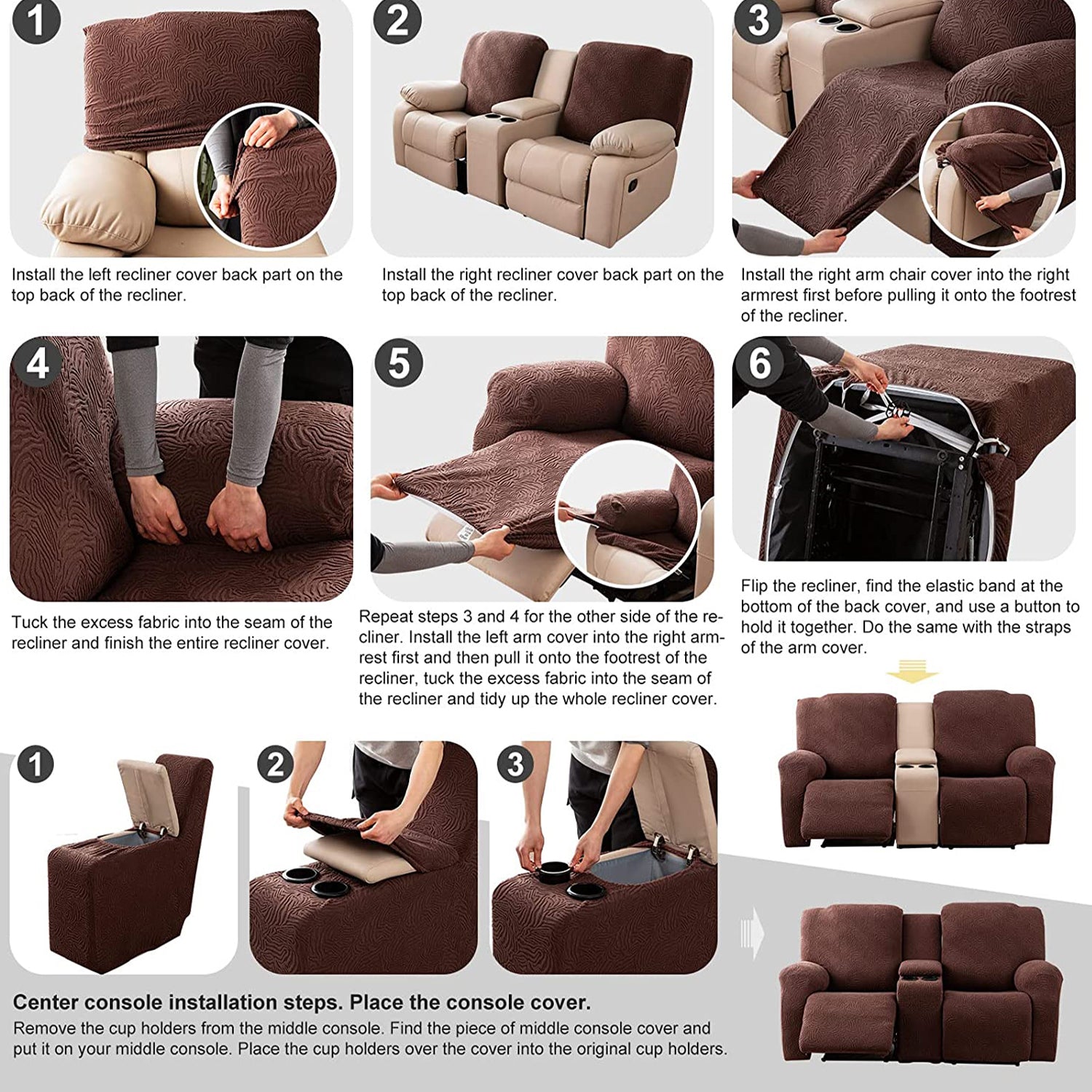 1

Install the left recliner cover back part on the top back of the recliner.

2

Install the right recliner cover back part on the top back of the recliner.

3

Install the right arm chair cover into the right armrest first before pulling it onto the footrest of the recliner.

4

Tuck the excess fabric into the seam of the recliner and finish the entire recliner cover.

5

Repeat steps 3 and 4 for the other side of the recliner. Install the left arm cover into the right armrest first and then pull it onto the footrest of the recliner, tuck the excess fabric into the seam of the recliner and tidy up the whole recliner cover.

6

Flip the recliner, find the elastic band at the bottom of the back cover, and use a button to hold it together. Do the same with the straps of the arm cover.

1

2

3

Center console installation steps. Place the console cover.
Remove the cup holders from the middle console. Find the piece of middle console cover and put it on your middle console. Place the cup holders over the cover into the original cup holders.