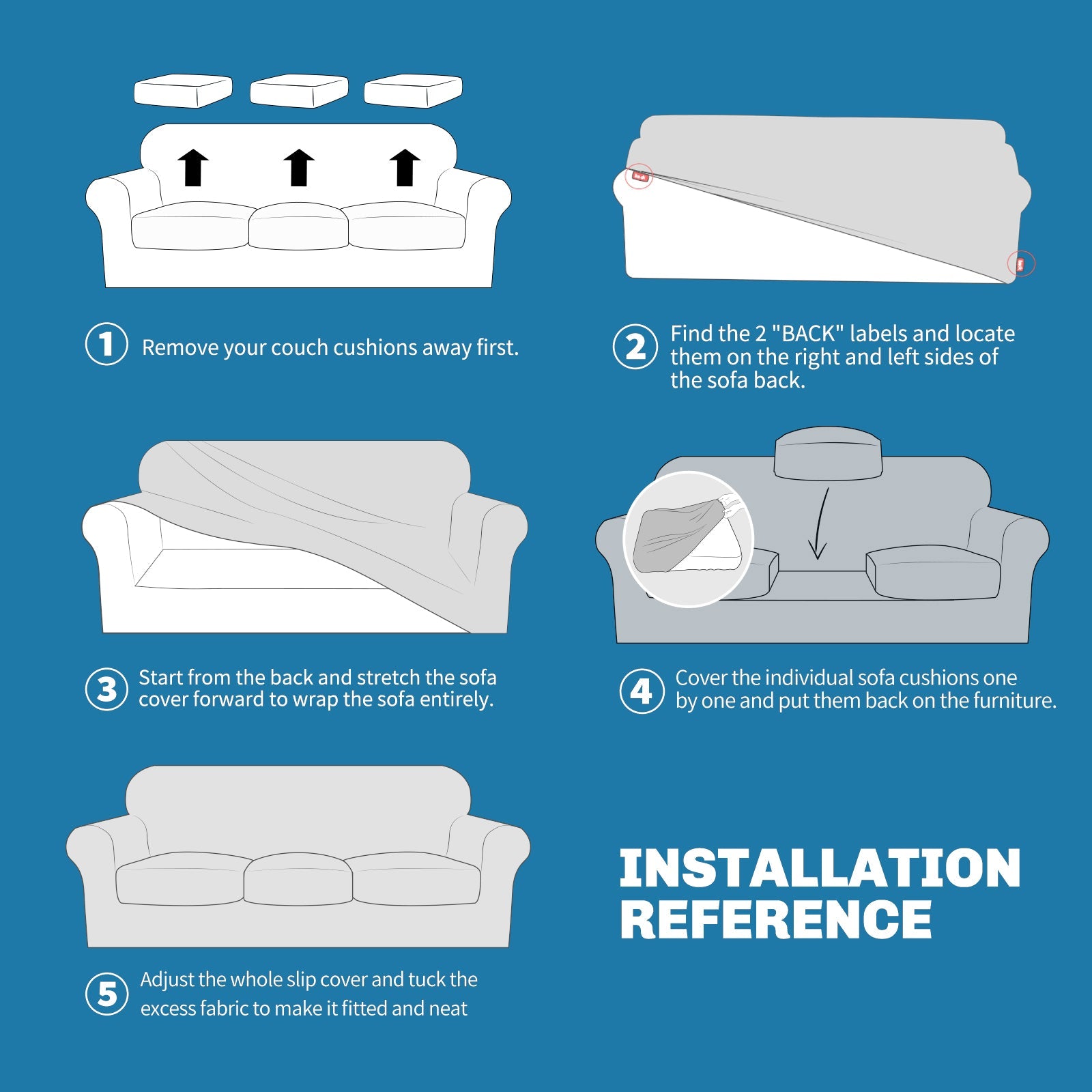 1 Remove your couch cushions away first.

2 Find the 2 "BACK" labels and locate them on the right and left sides of the sofa back.

3 Start from the back and stretch the sofa cover forward to wrap the sofa entirely.

4 Cover the individual sofa cushions one by one and put them back on the furniture.

5 Adjust the whole slip cover and tuck the excess fabric to make it fitted and neat

INSTALLATION REFERENCE